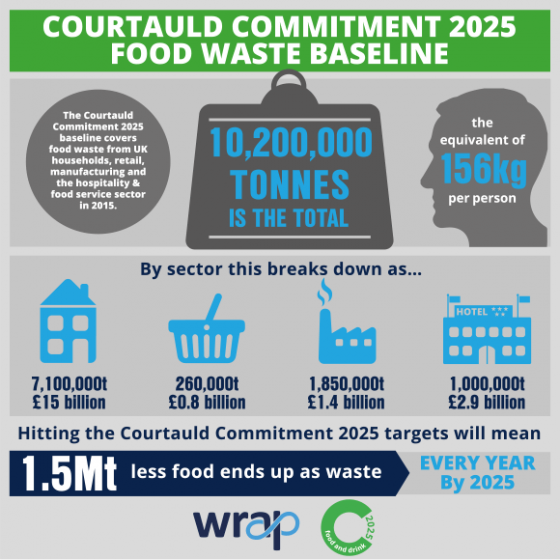 COURTAULD COMMITMENT 2025 FOOD WASTE BASELINE

The Courtauld Commitment 2025 baseline covers food waste from UK households, retail, manufacturing and the hospitality & food service sector in 2015.

10,200,000 TONNES IS THE TOTAL

the equivalent of 156kg per person

By sector this breaks down as...

HOTEL

7,100,000t £15 billion

260,000t £0.8 billion

1,850,000t £1.4 billion

1,000,000t £2.9 billion

Hitting the Courtauld Commitment 2025 targets will mean

1.5Mt less food ends up as waste

EVERY YEAR By 2025

wrap

food and drink 2025